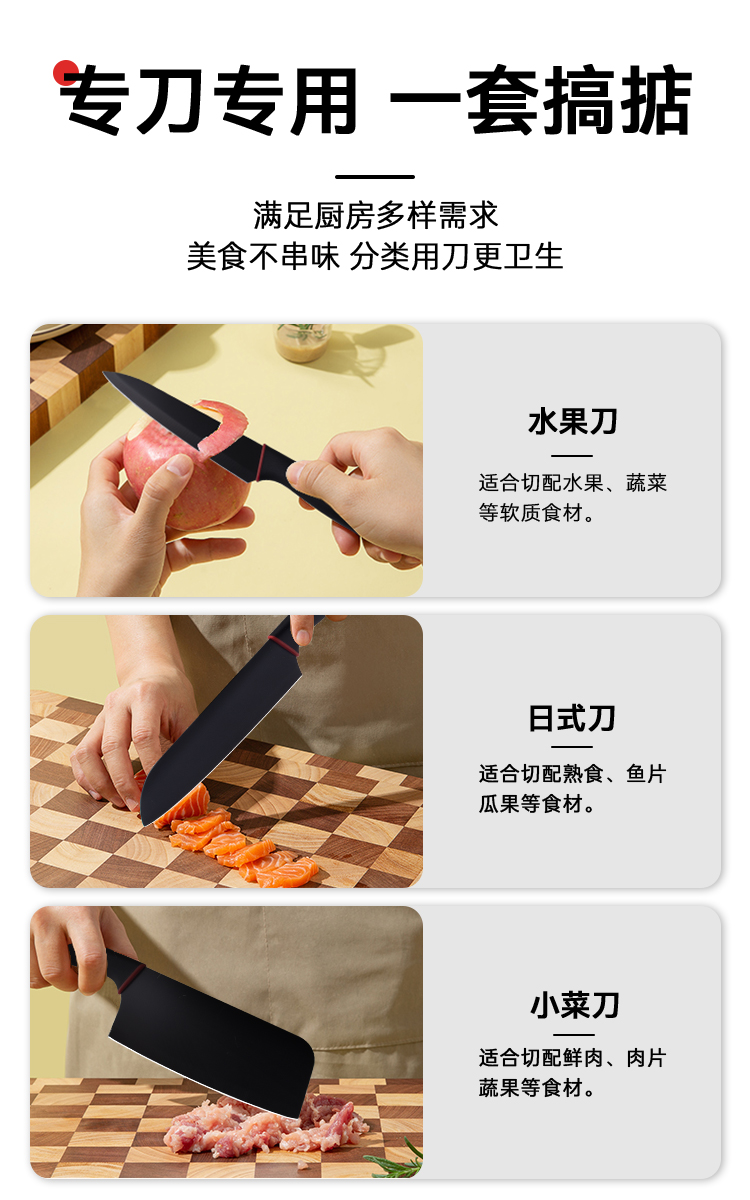 专刀专用 一套搞掂

满足厨房多样需求
美食不串味 分类用刀更卫生

水果刀

适合切配水果、蔬菜等软质食材。

日式刀

适合切配熟食、鱼片瓜果等食材。

小菜刀

适合切配鲜肉、肉片蔬果等食材。