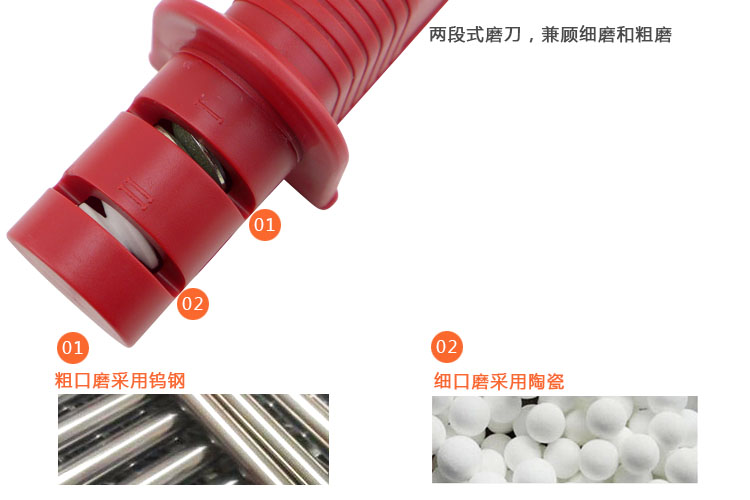 两段式磨刀，兼顾细磨和粗磨

I

II

01

02

01
粗口磨采用钨钢

02
细口磨采用陶瓷