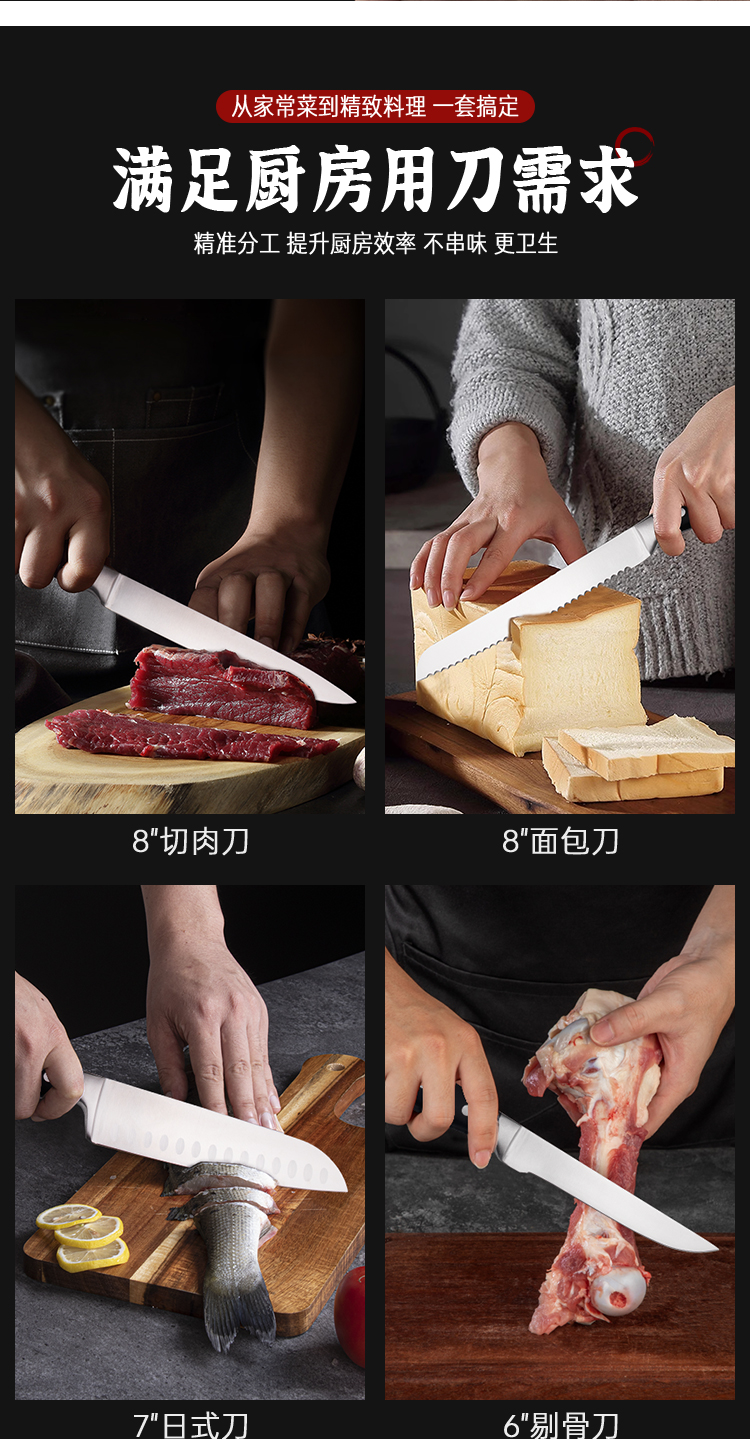 从家常菜到精致料理 一套搞定

满足厨房用刀需求

精准分工 提升厨房效率 不串味 更卫生

8"切肉刀

8"面包刀

7"日式刀

6"剔骨刀