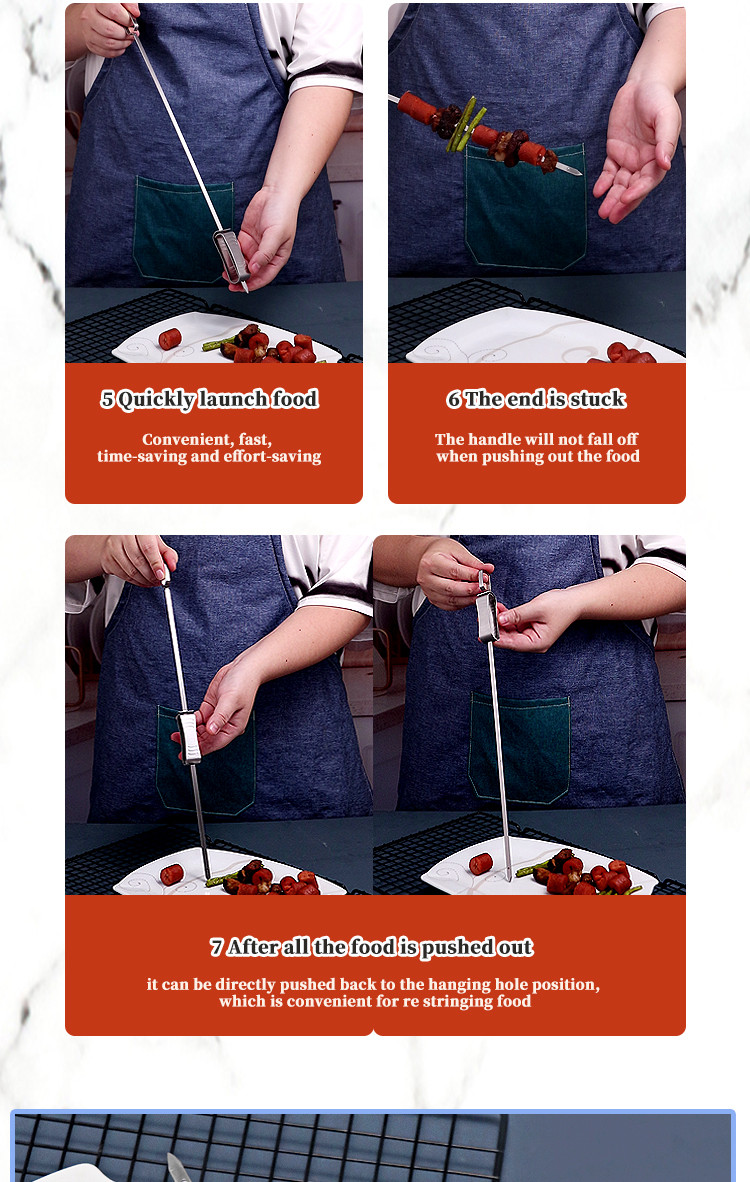 5 Quickly launch food

Convenient, fast, time-saving and effort-saving

6 The end is stuck

The handle will not fall off when pushing out the food

7 After all the food is pushed out

it can be directly pushed back to the hanging hole position, which is convenient for re stringing food