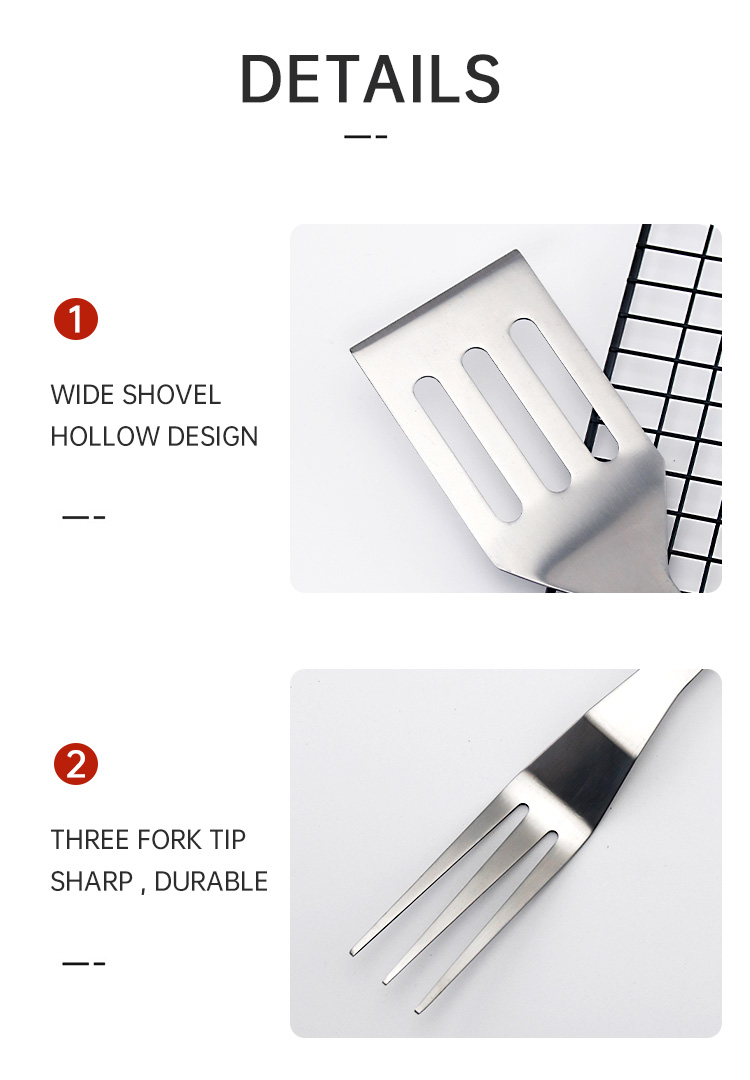 DETAILS

1

WIDE SHOVEL
HOLLOW DESIGN

2

THREE FORK TIP
SHARP , DURABLE