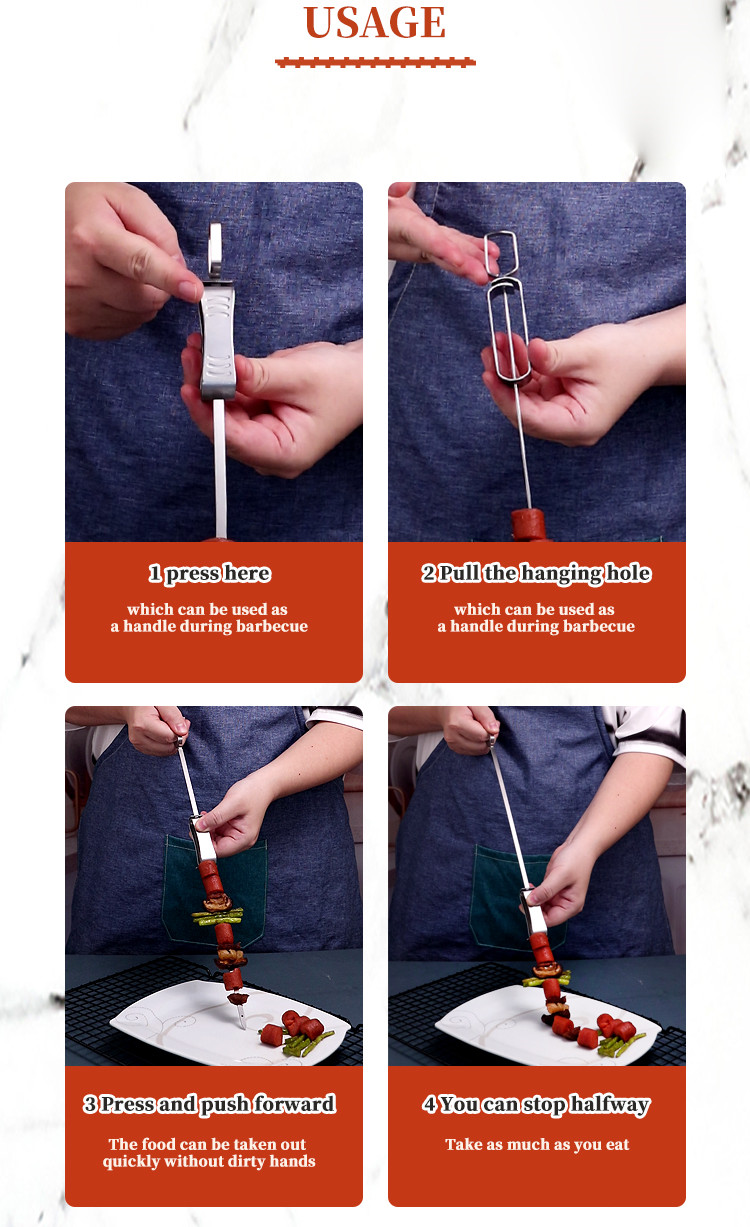 USAGE

1 press here

which can be used as a handle during barbecue

2 Pull the hanging hole

which can be used as a handle during barbecue

3 Press and push forward

The food can be taken out quickly without dirty hands

4 You can stop halfway

Take as much as you eat